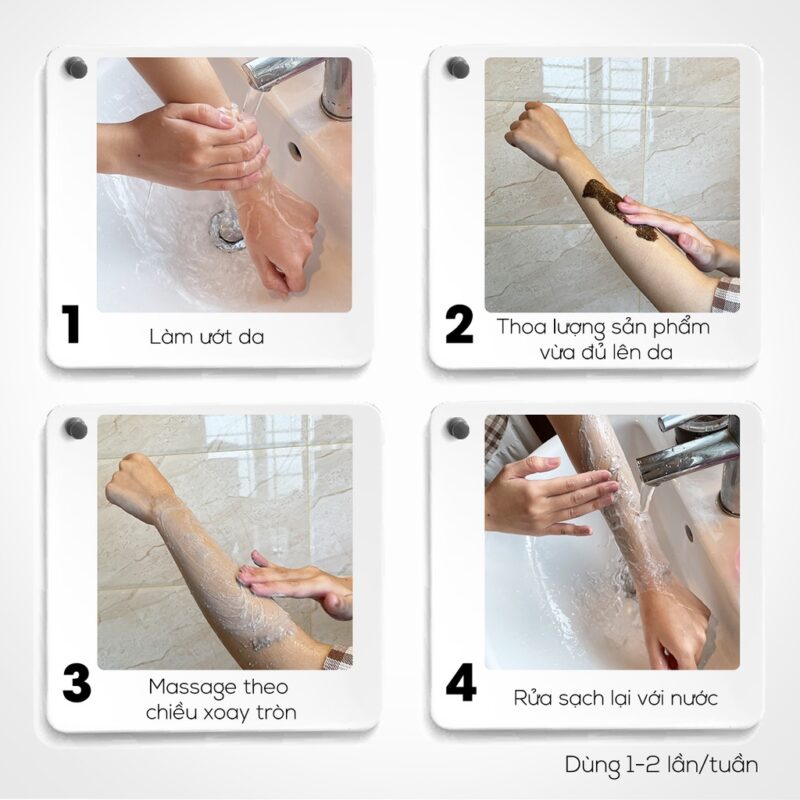 1
Làm ướt da

2
Thoa lượng sản phẩm vừa đủ lên da

3
Massage theo chiều xoay tròn

4
Rửa sạch lại với nước

Dùng 1-2 lần/tuần